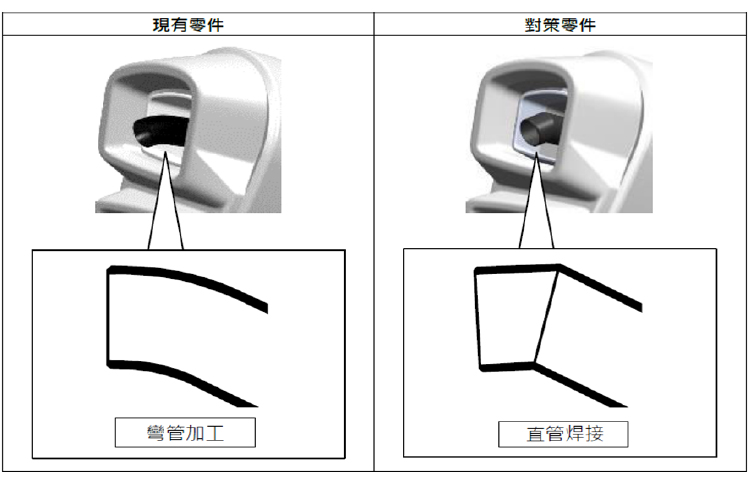 | 現有零件 | 對策零件 |
|---|---|
| 彎管加工 | 直管焊接 |