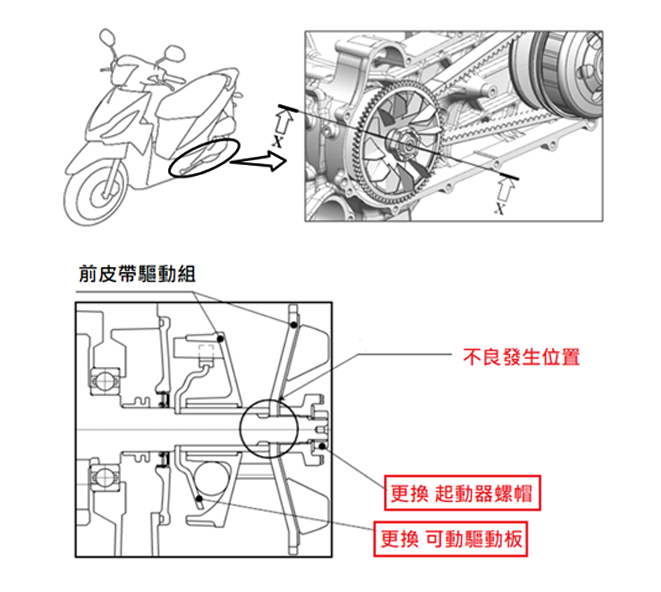 X

X

前皮帶驅動組

不良發生位置

更換 起動器螺帽

更換 可動驅動板