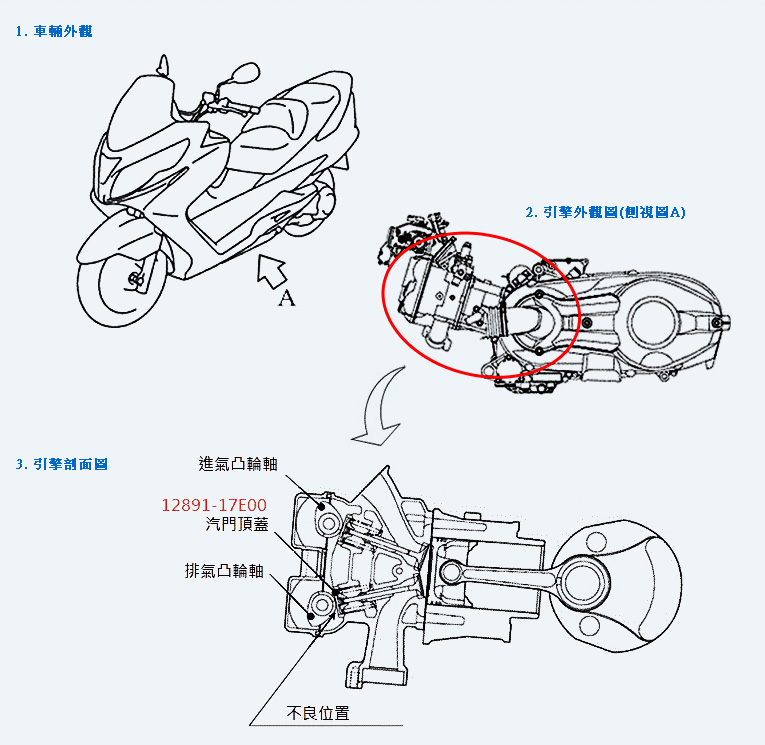 1. 車輛外觀

A

2. 引擎外觀圖(側視圖A)

3. 引擎剖面圖

進氣凸輪軸

12891-17E00
汽門頂蓋

排氣凸輪軸

不良位置